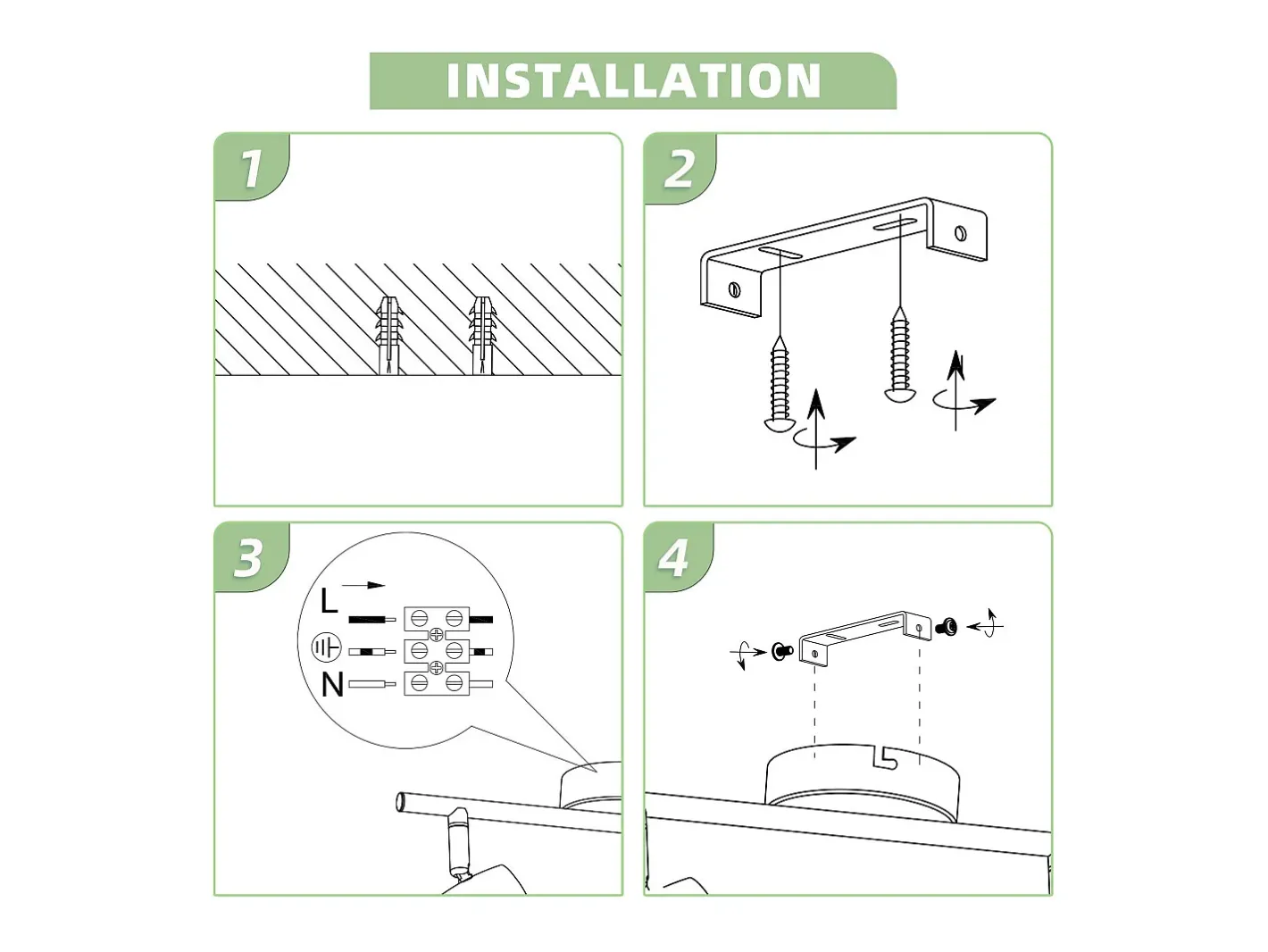 INSTALLATION

1

2

3

L

N

4