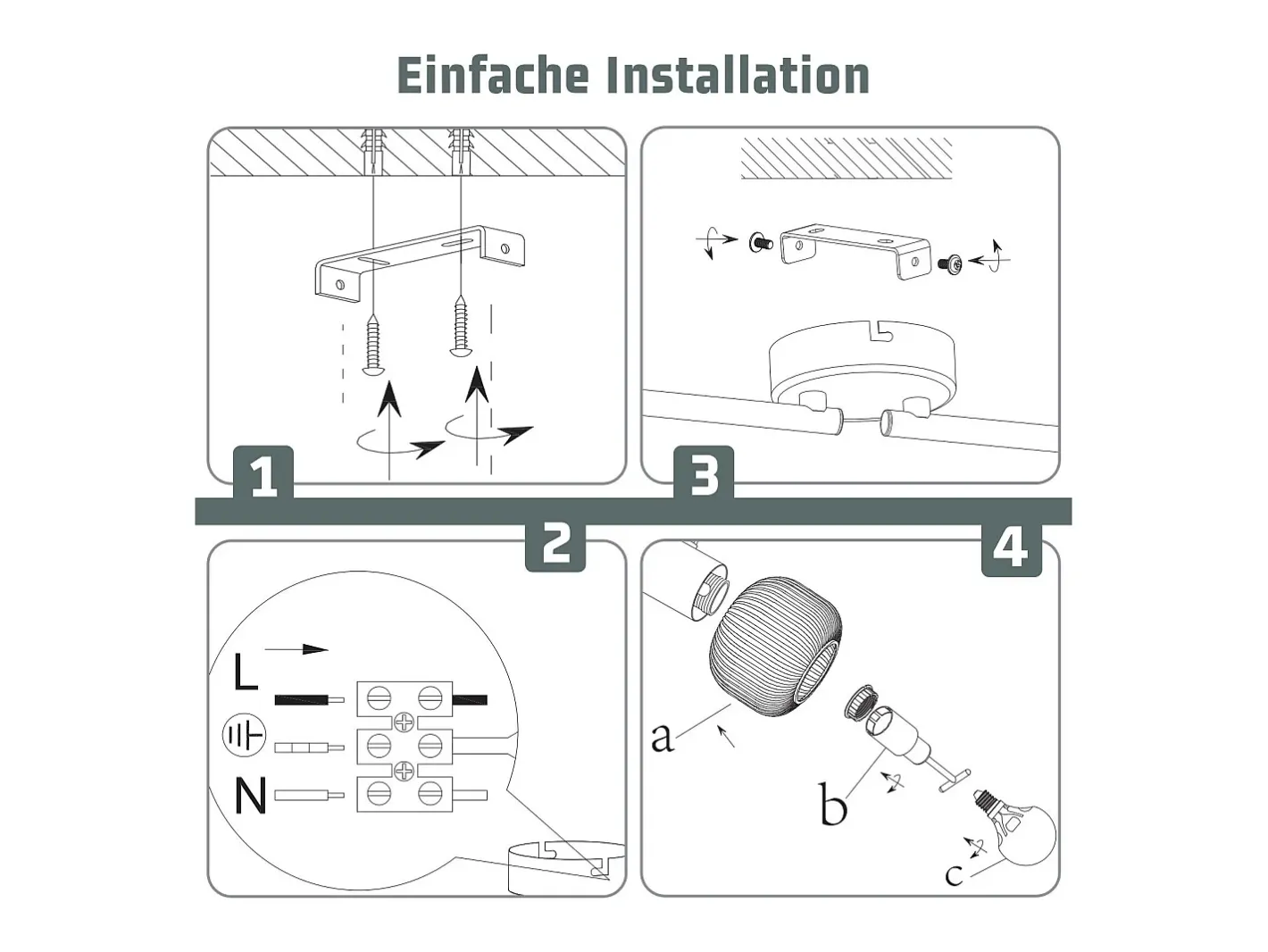 Einfache Installation

1

3

2

L

N

4

a

b

c