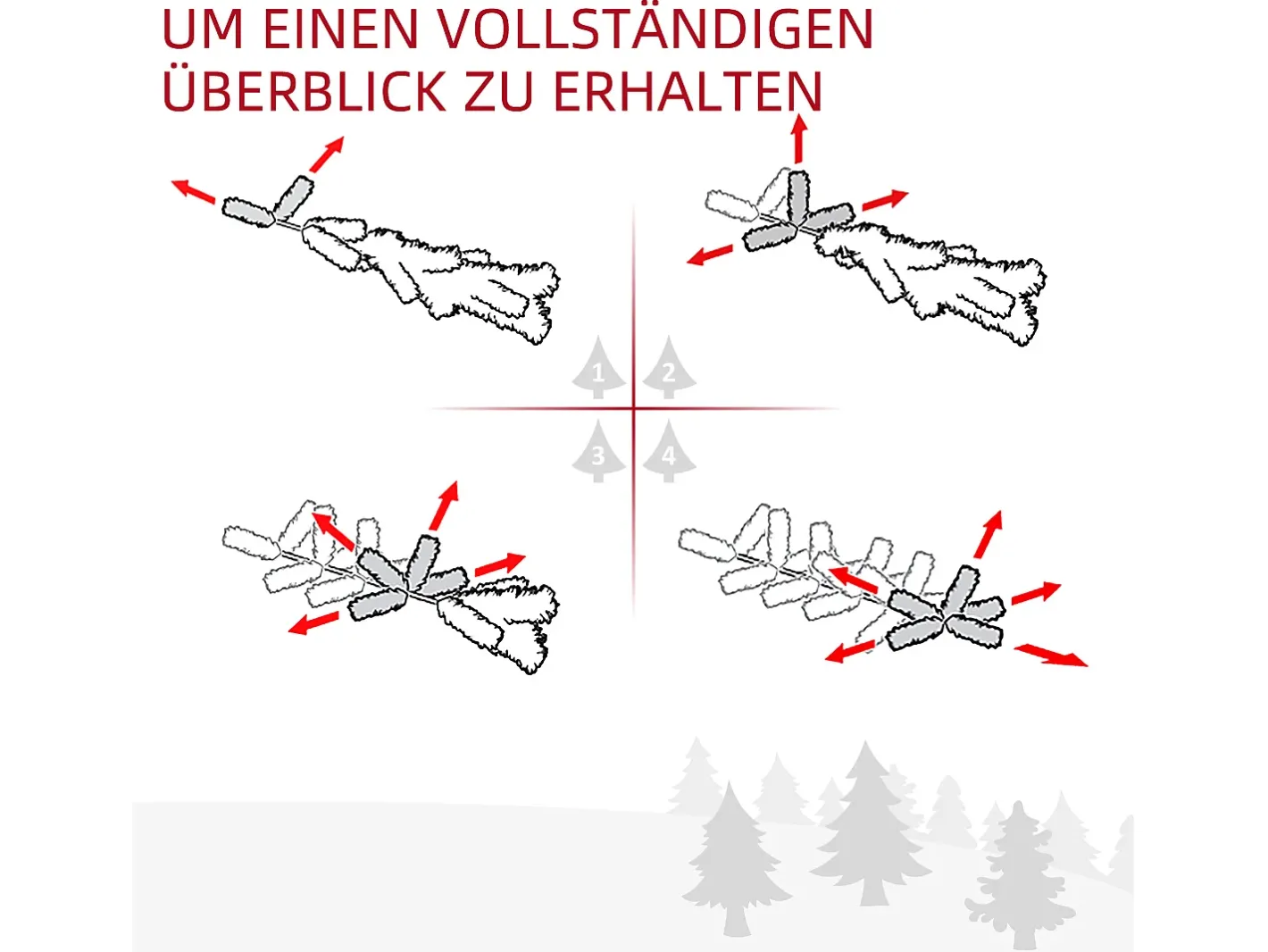 UM EINEN VOLLSTÄNDIGEN ÜBERBLICK ZU ERHALTEN

1 2

3 4