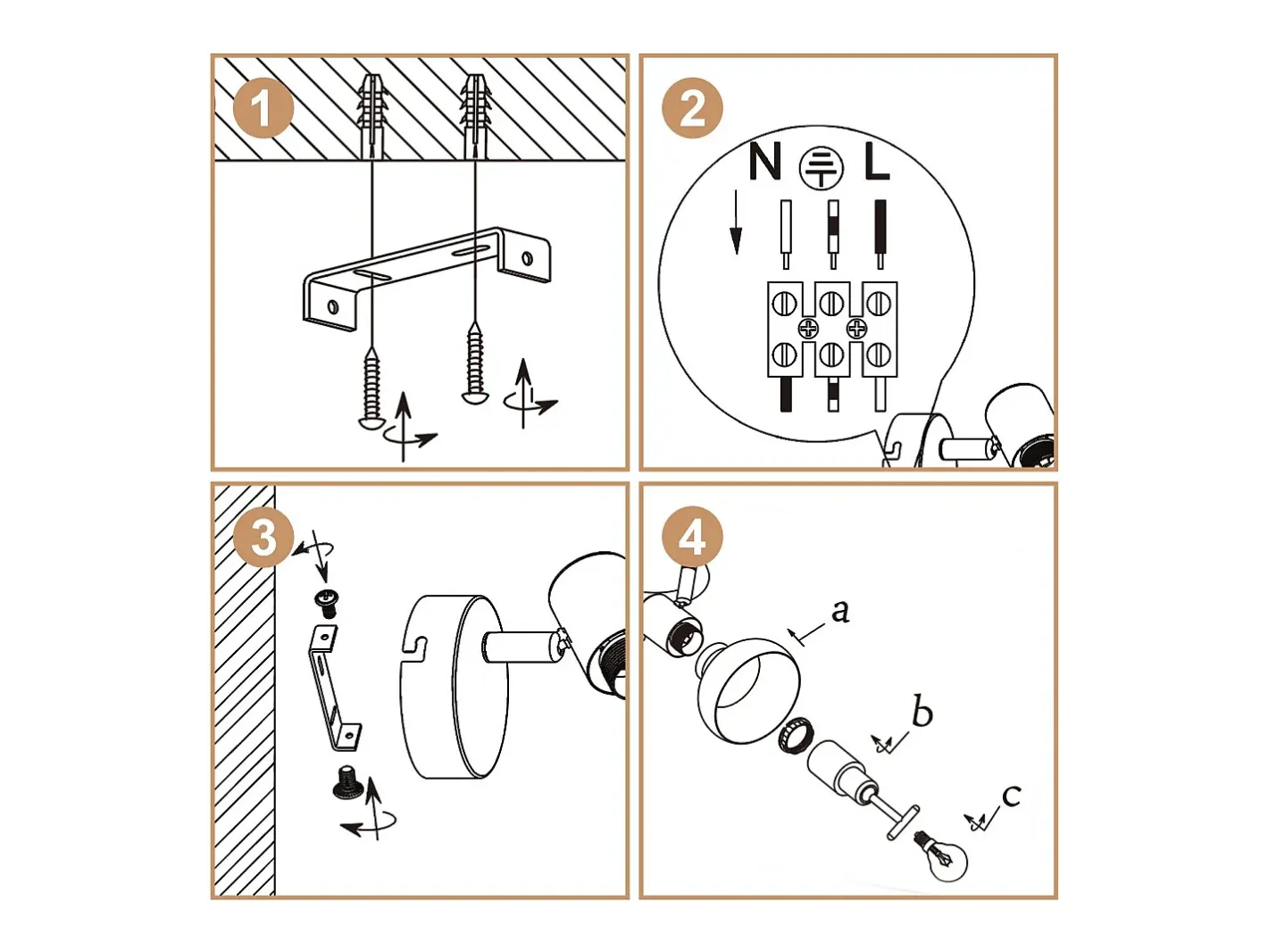 1

2

N L

3

4

a

b

c