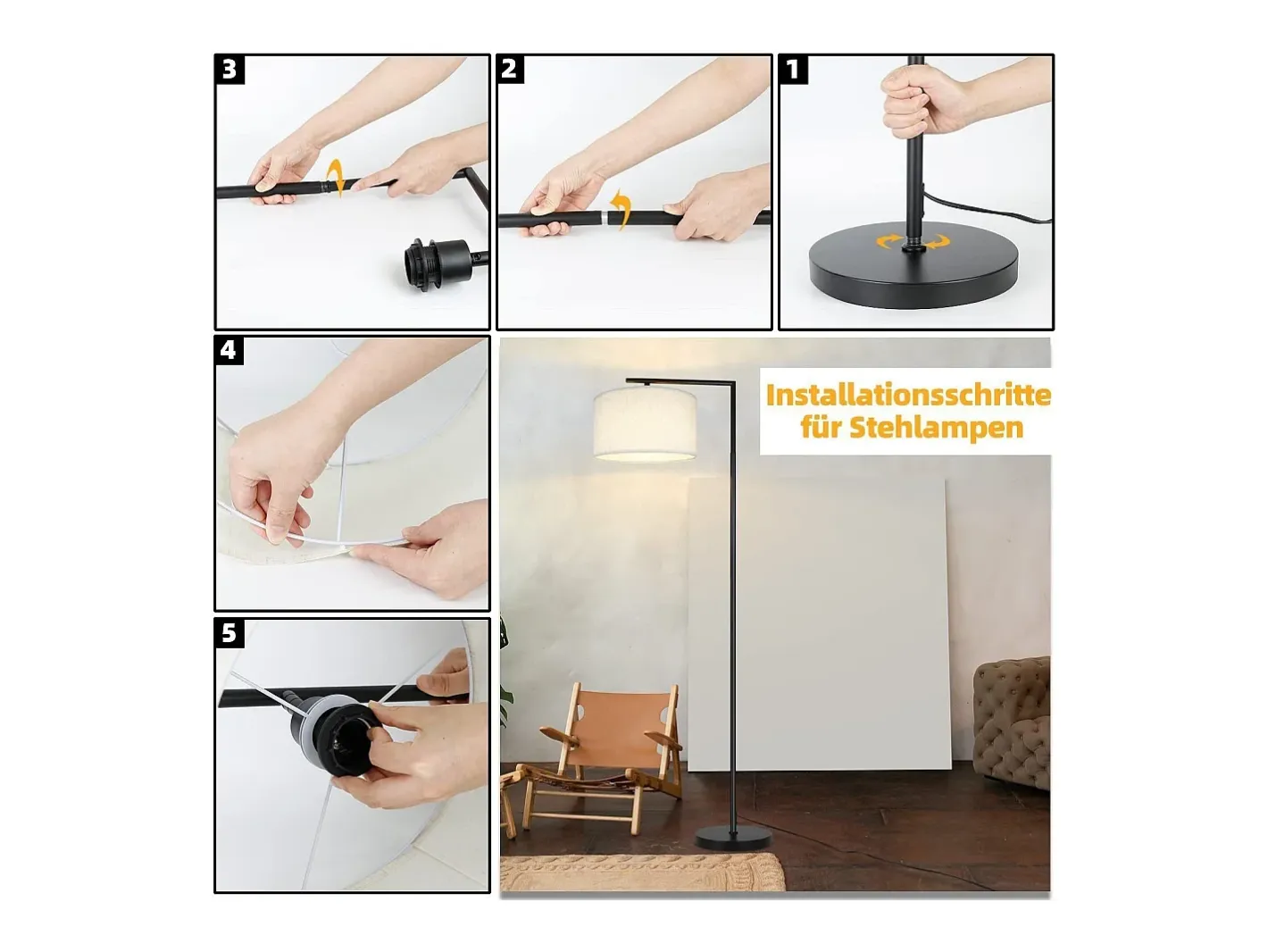 3

2

1

4

Installationsschritte für Stehlampen

5