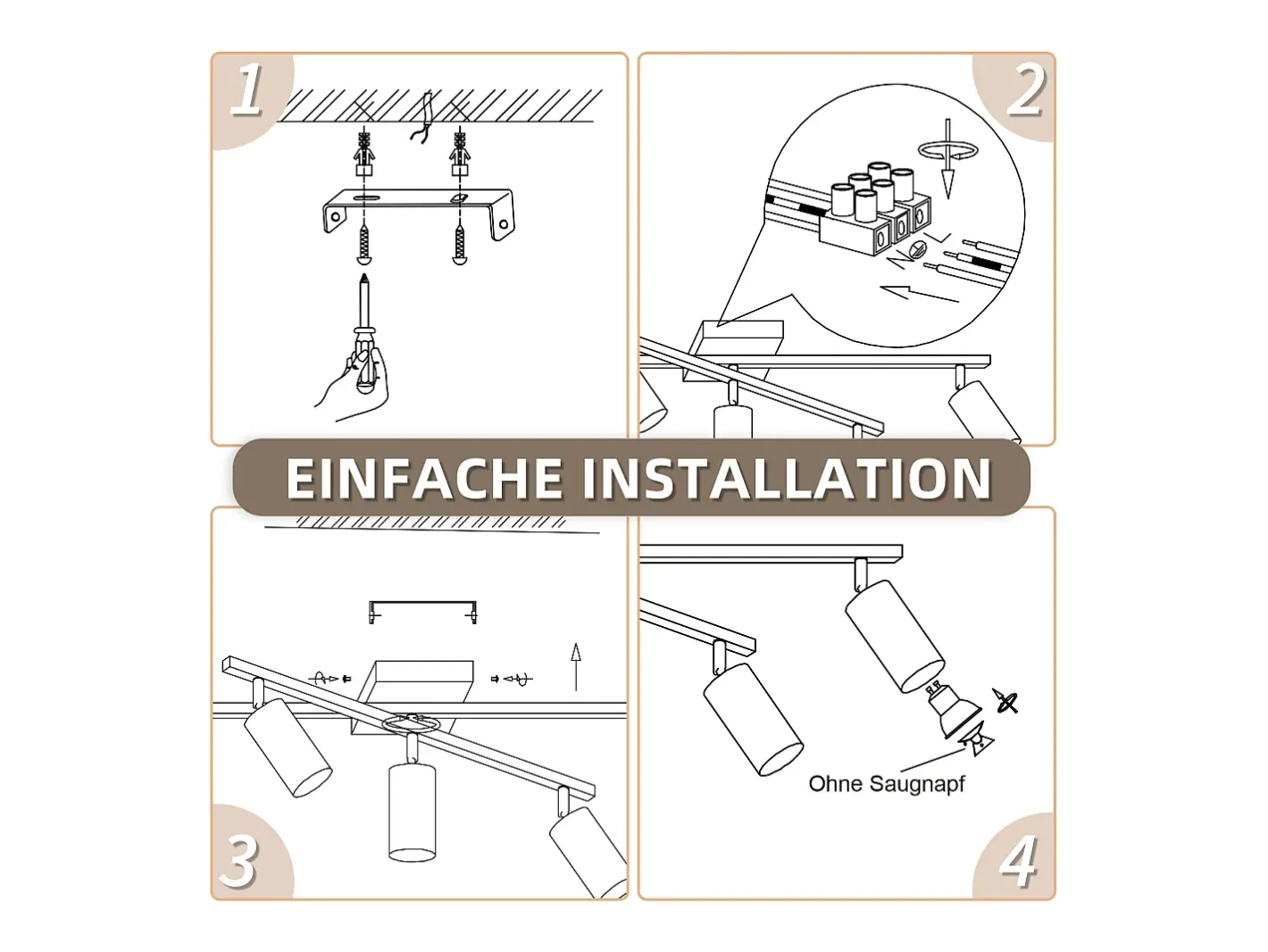 1

2

EINFACHE INSTALLATION

Ohne Saugnapf

3

4