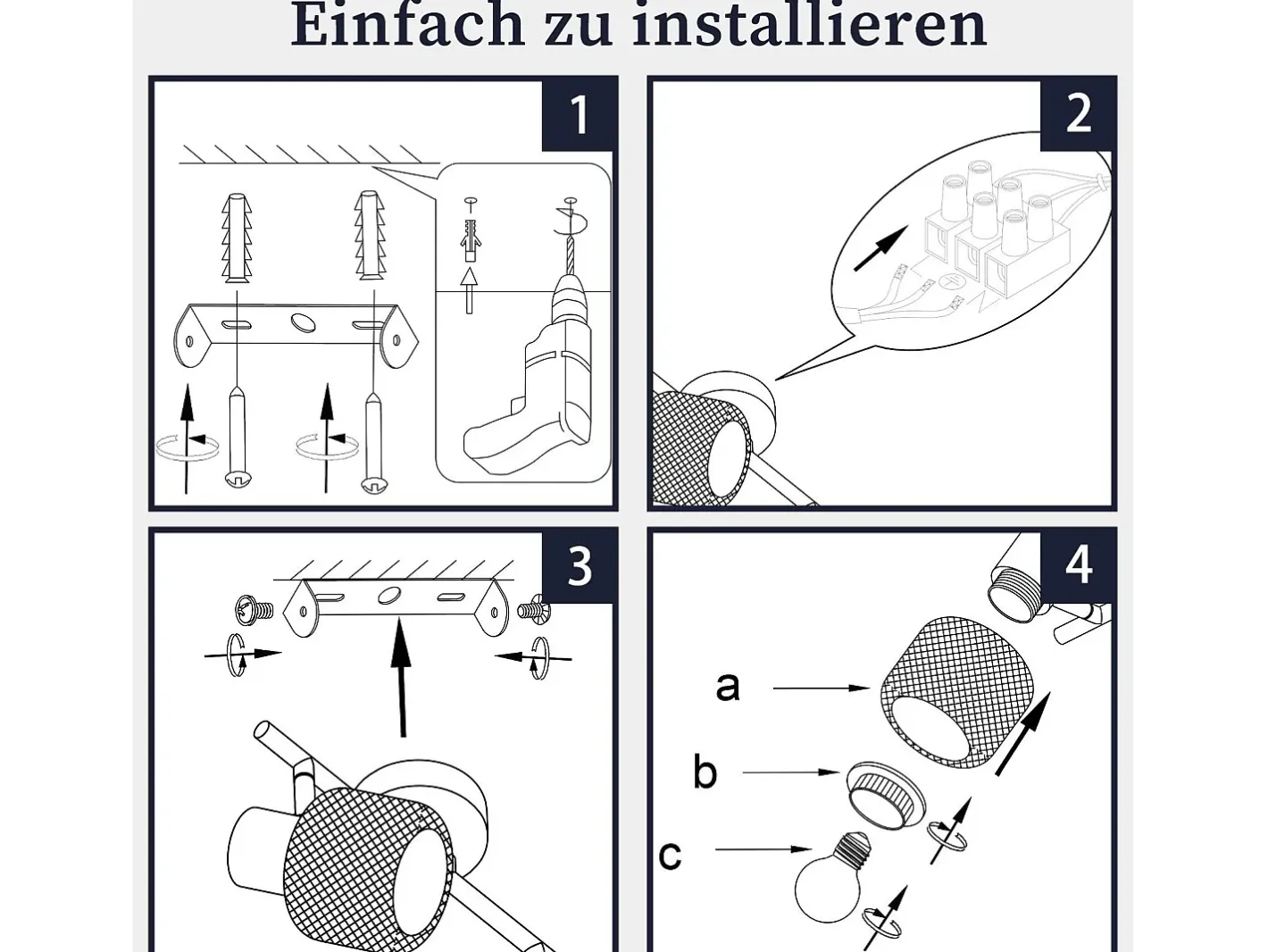 Einfach zu installieren

1

2

3

4

a

b

c