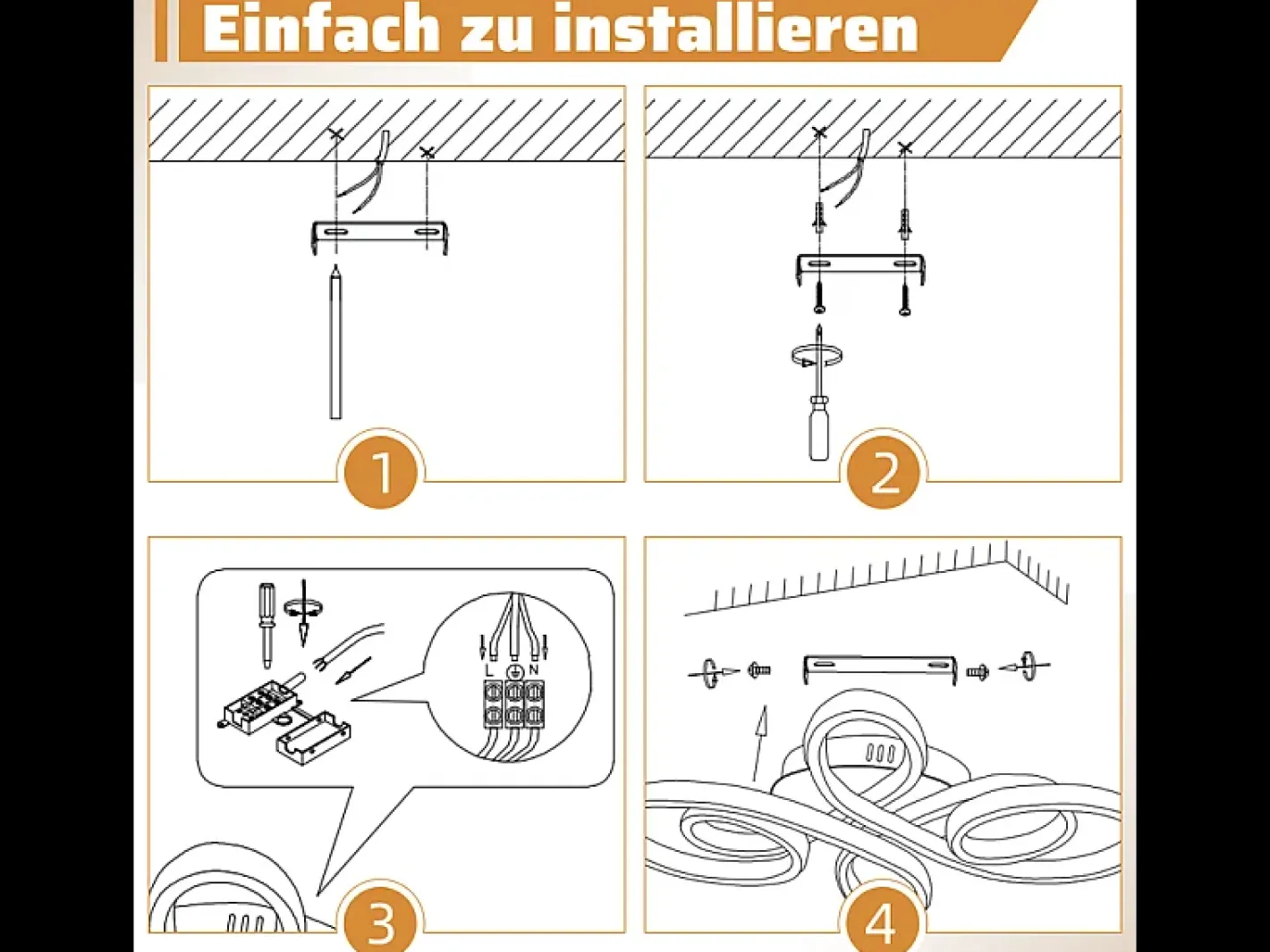 Einfach zu installieren

1

2

L N

3

4