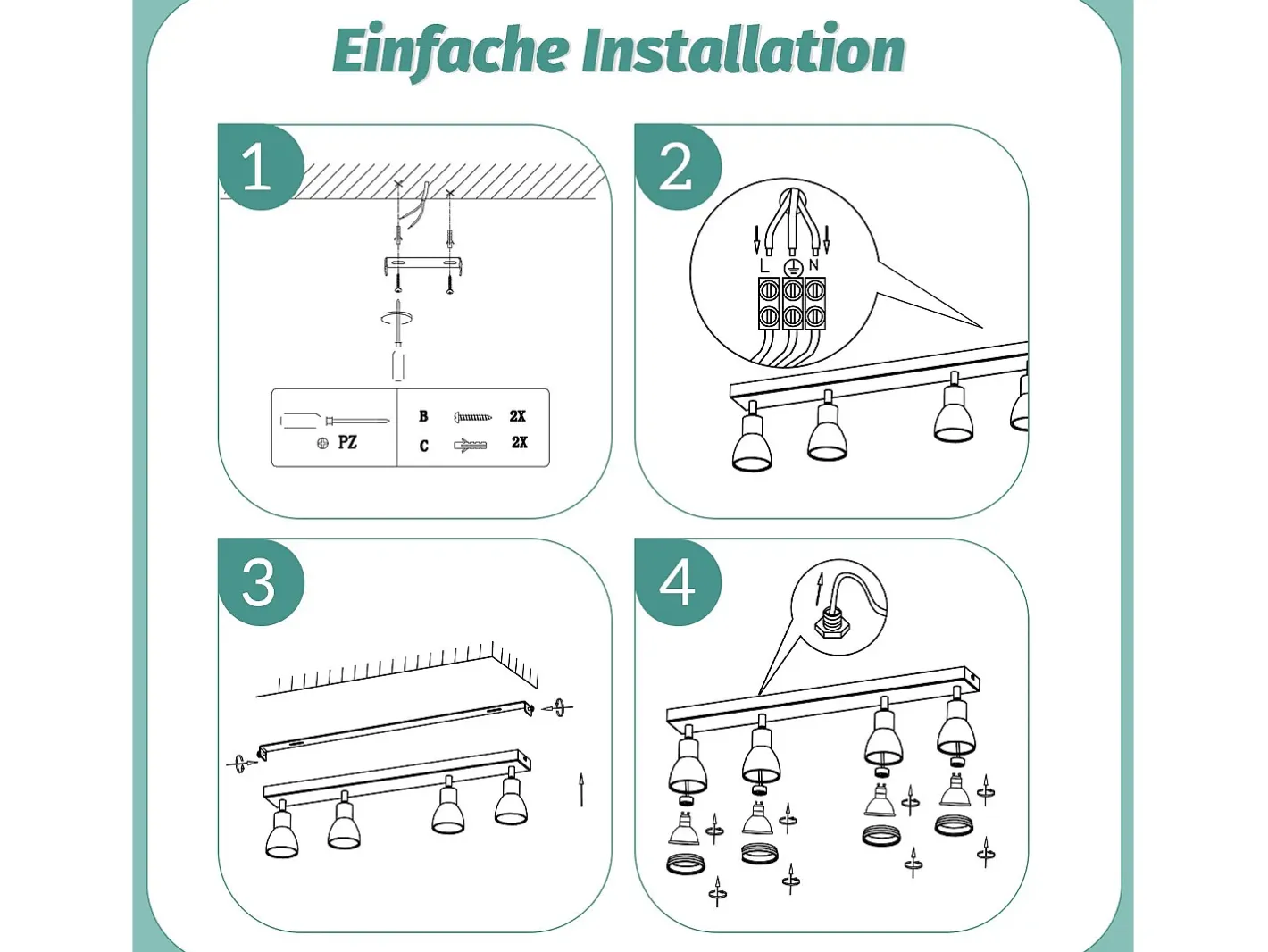 Einfache Installation

1

PZ

B 2X

C 2X

2

L N

3

4