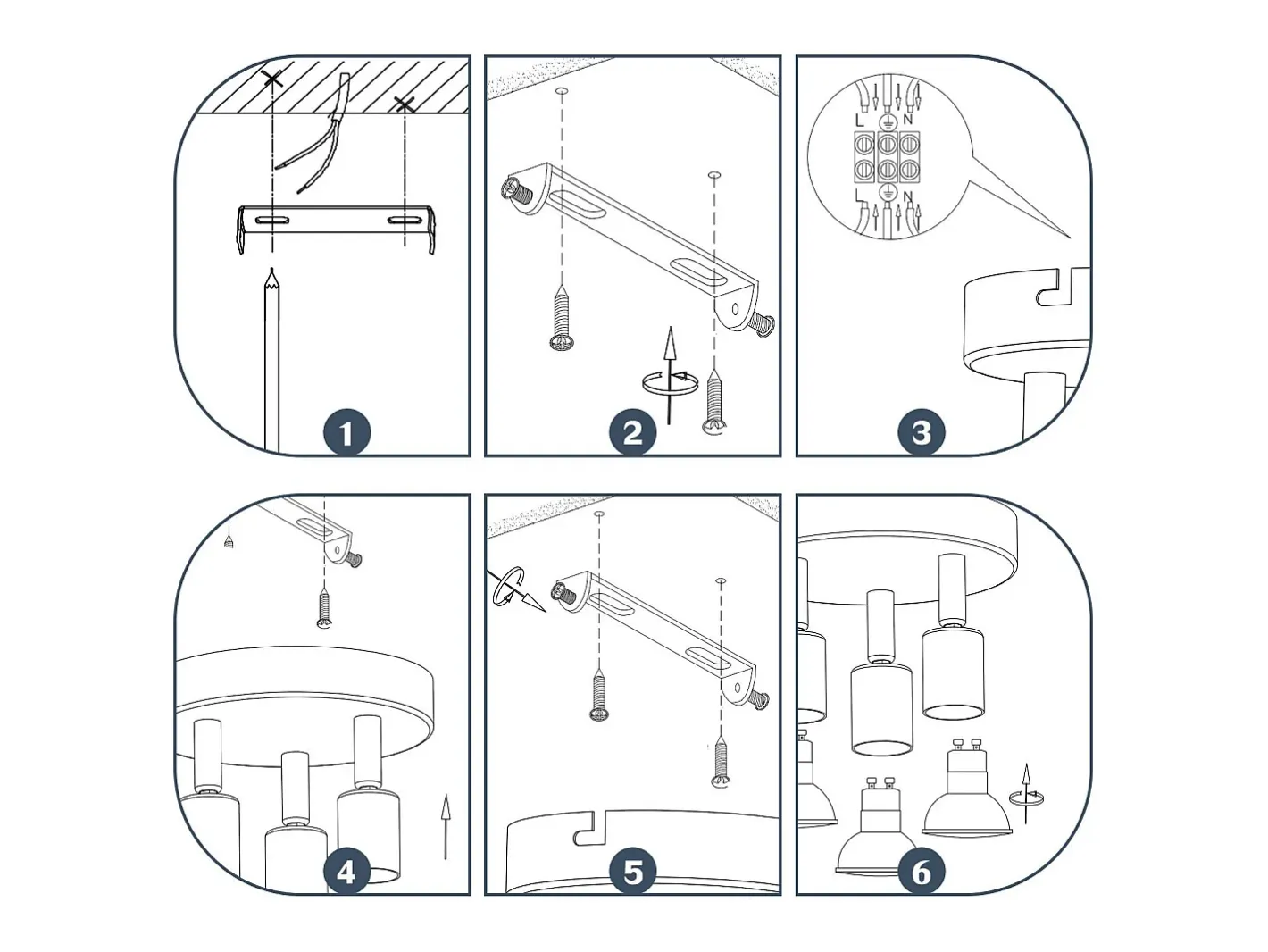 1

2

L N

L N

3

4

5

6