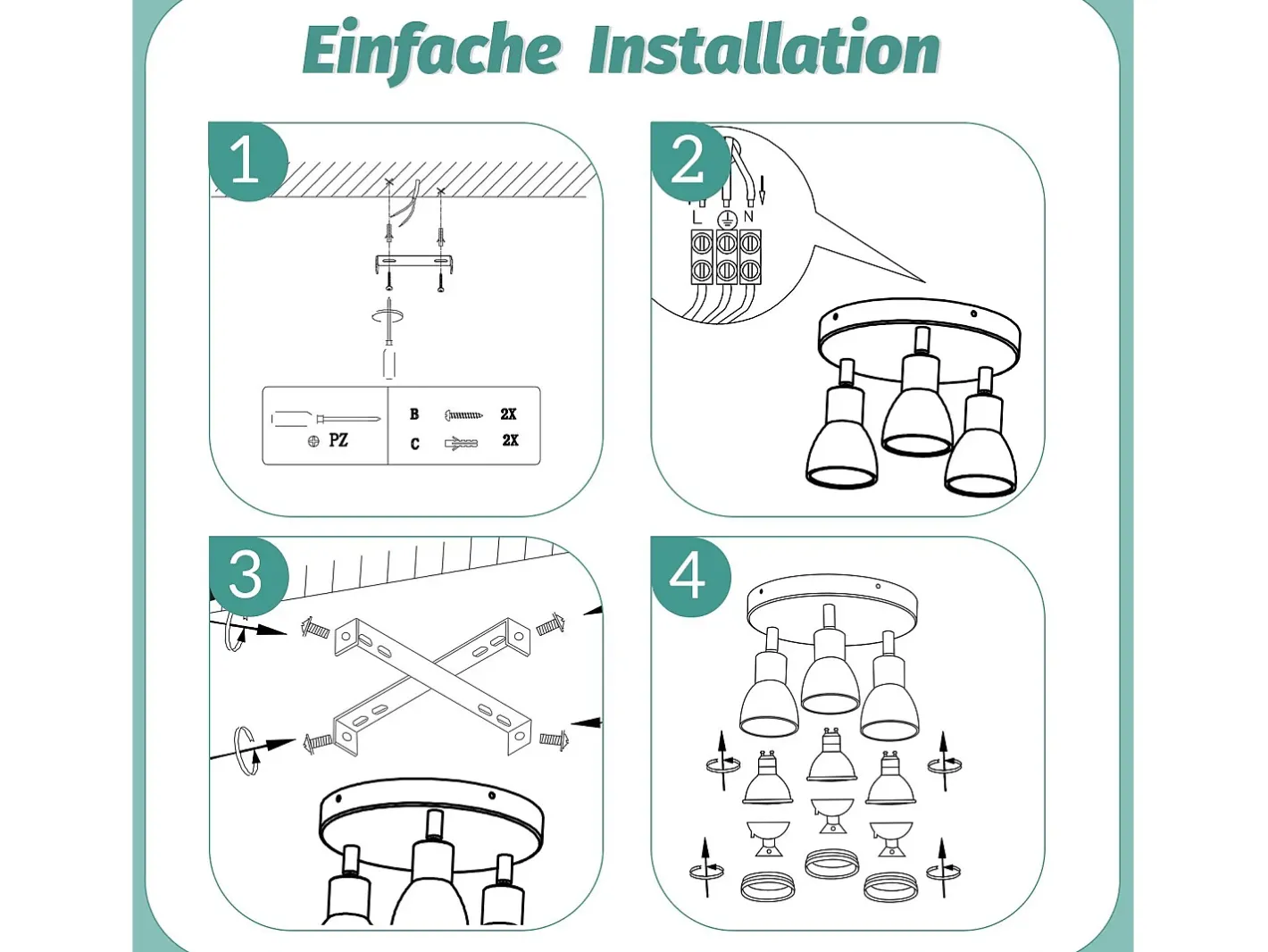 Einfache Installation

1

PZ

B 2X

C 2X

2

L N

3

4