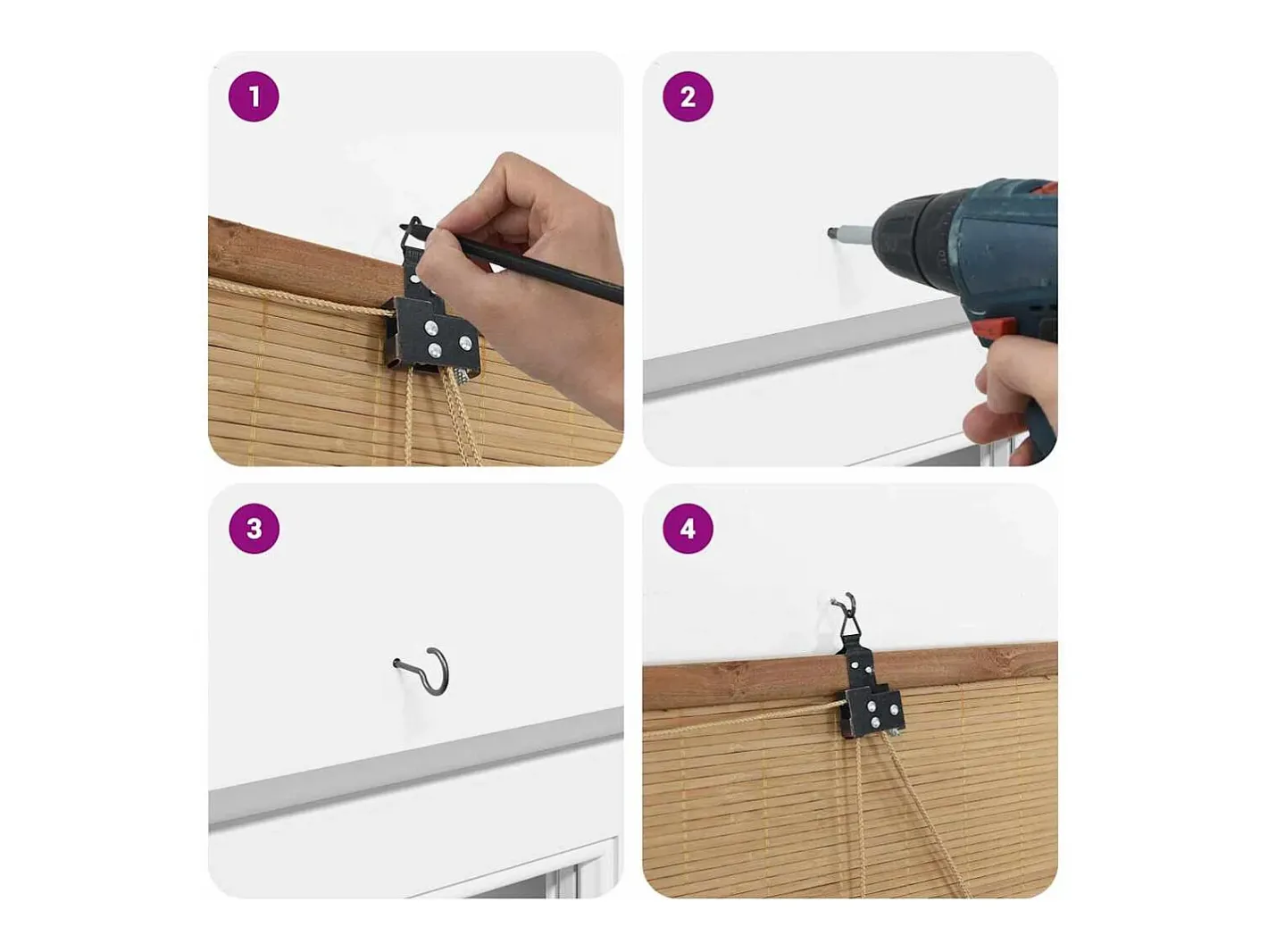 1

2

3

4