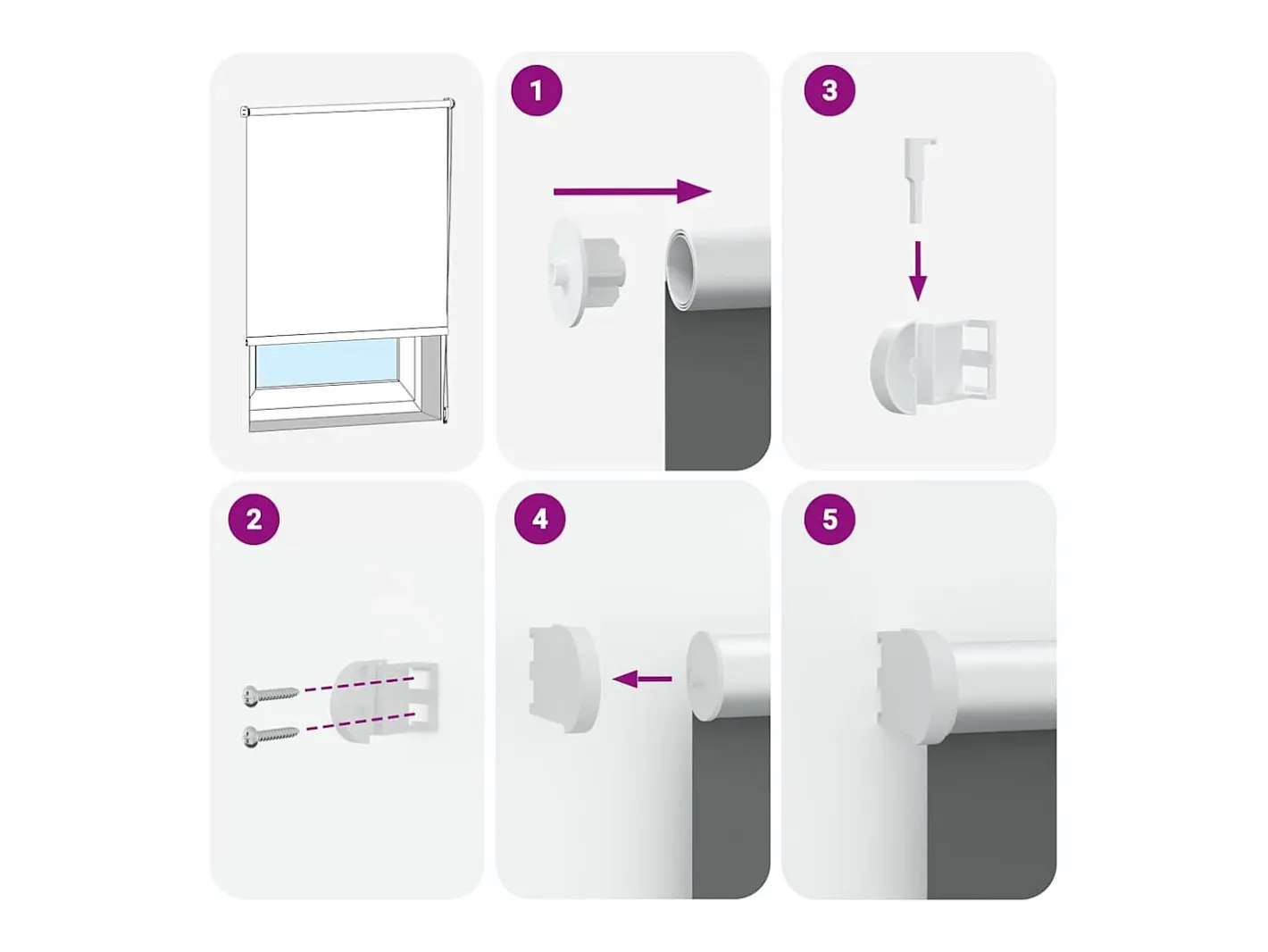 1

3

2

4

5