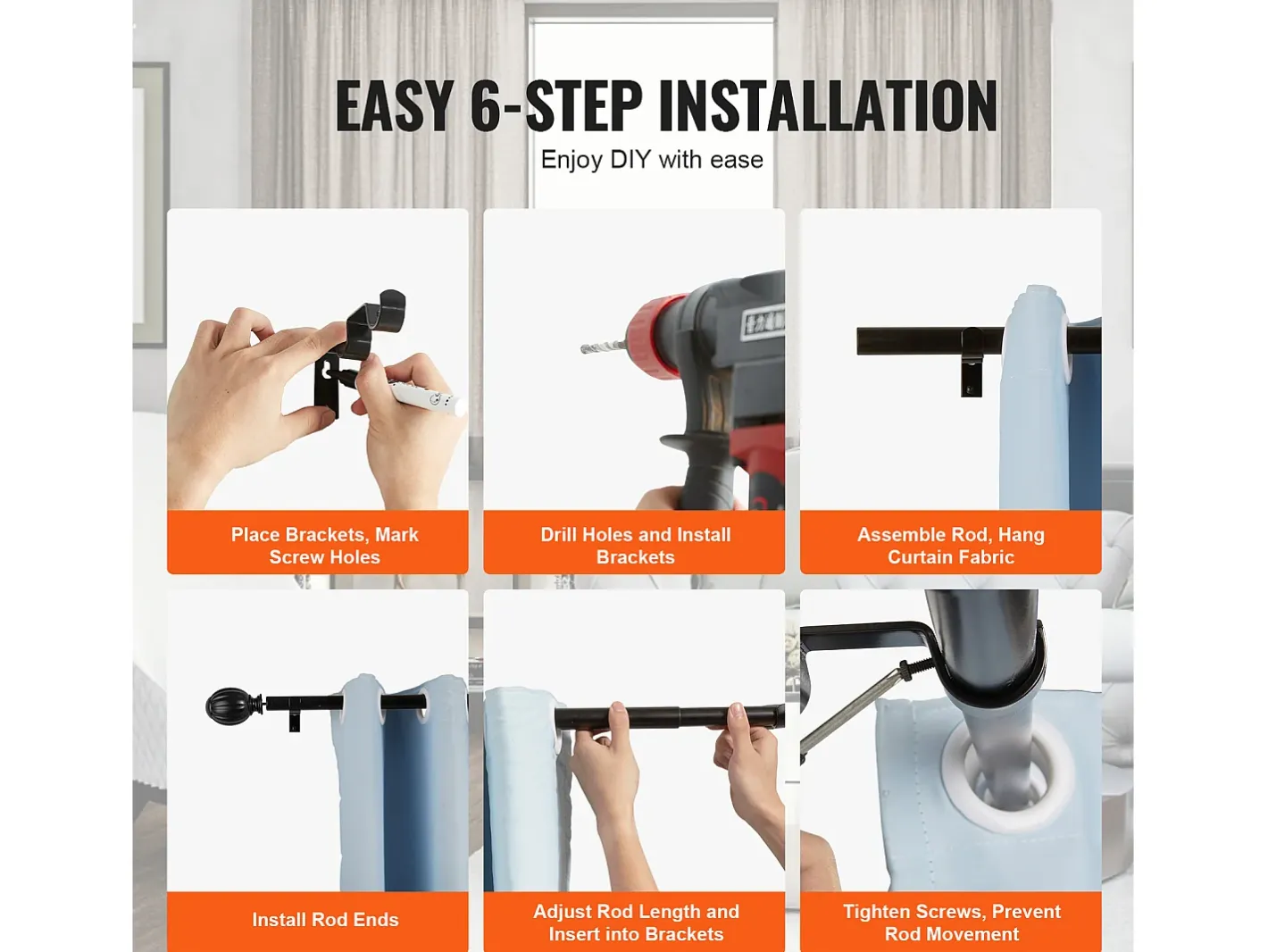 EASY 6-STEP INSTALLATION

Enjoy DIY with ease

Place Brackets, Mark Screw Holes

Drill Holes and Install Brackets

Assemble Rod, Hang Curtain Fabric

Install Rod Ends

Adjust Rod Length and Insert into Brackets

Tighten Screws, Prevent Rod Movement